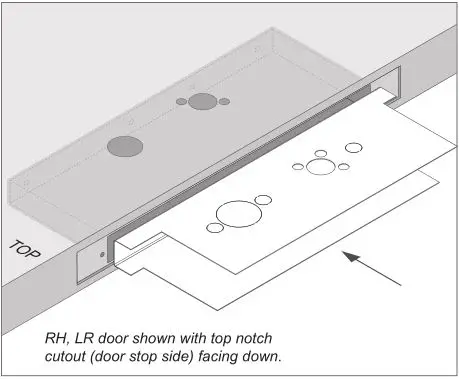 TOP

RH, LR door shown with top notch cutout (door stop side) facing down.