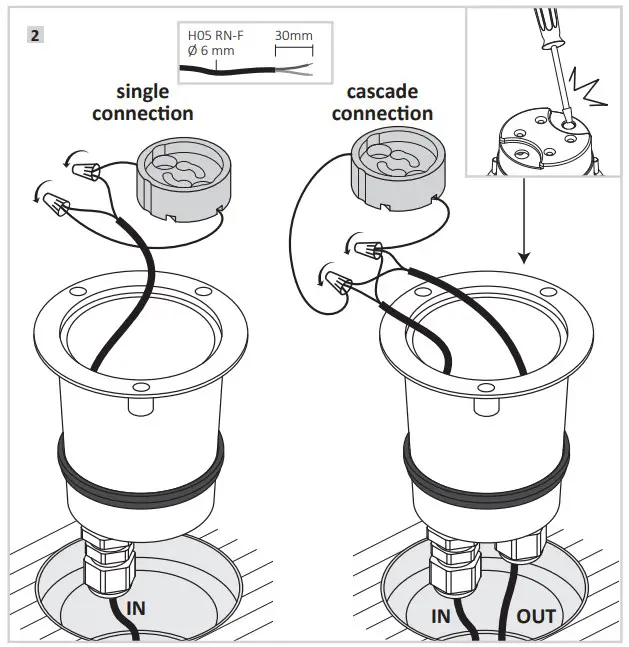 2

H05 RN-F
Ø 6 mm
30mm

single connection

cascade connection

IN

IN

OUT