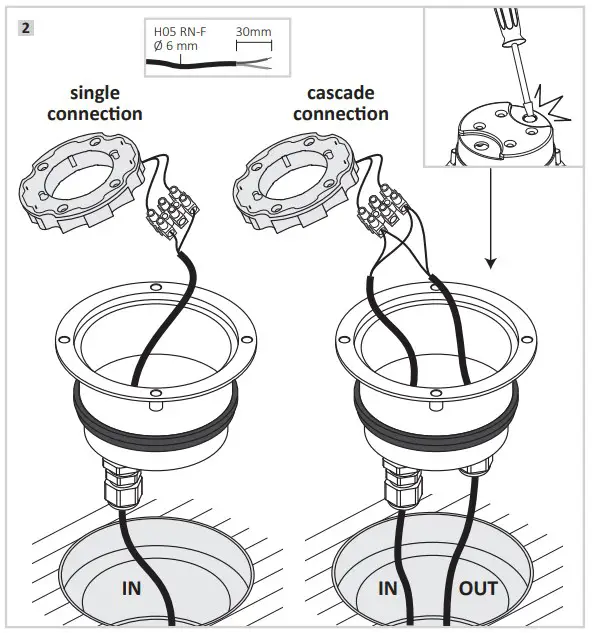 2

H05 RN-F
Ø 6 mm

30mm

single connection

cascade connection

IN

IN

OUT