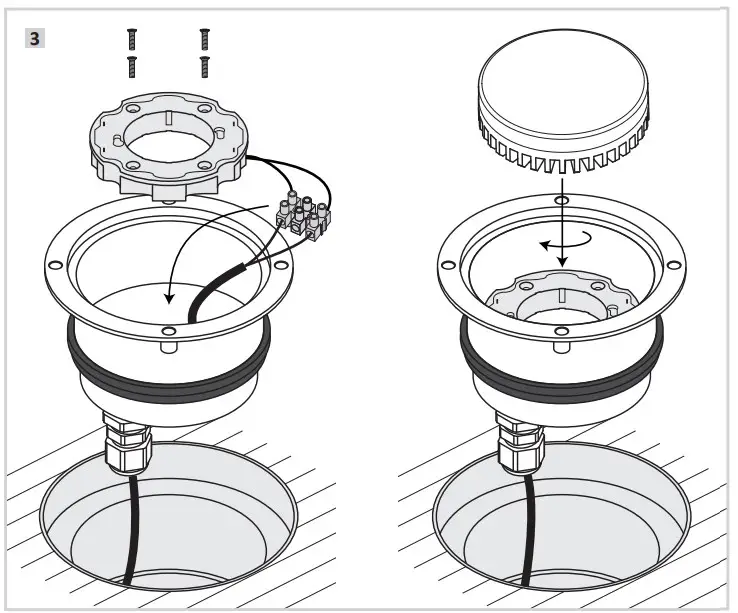 3