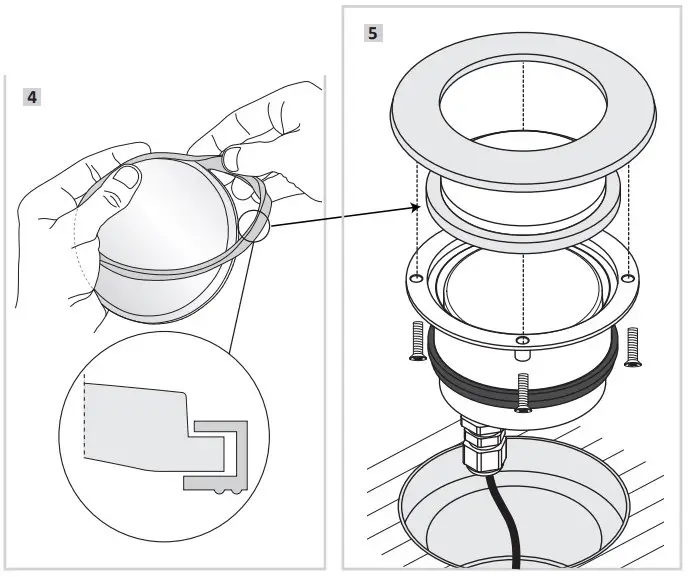 4

5