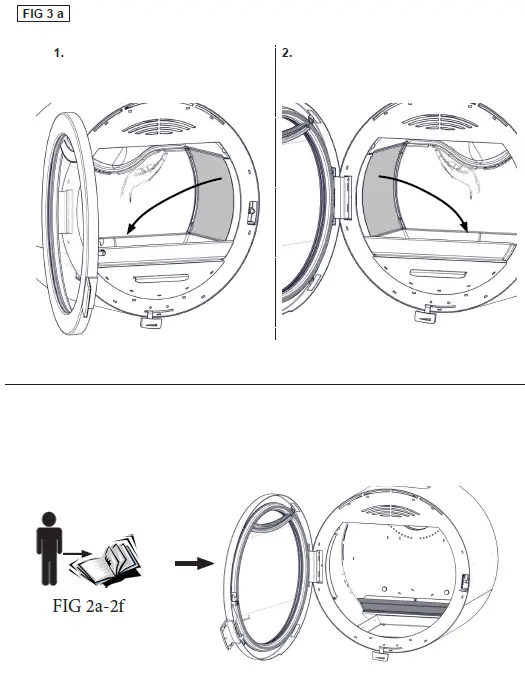 FIG 3 a

1.

2.

FIG 2a-2f