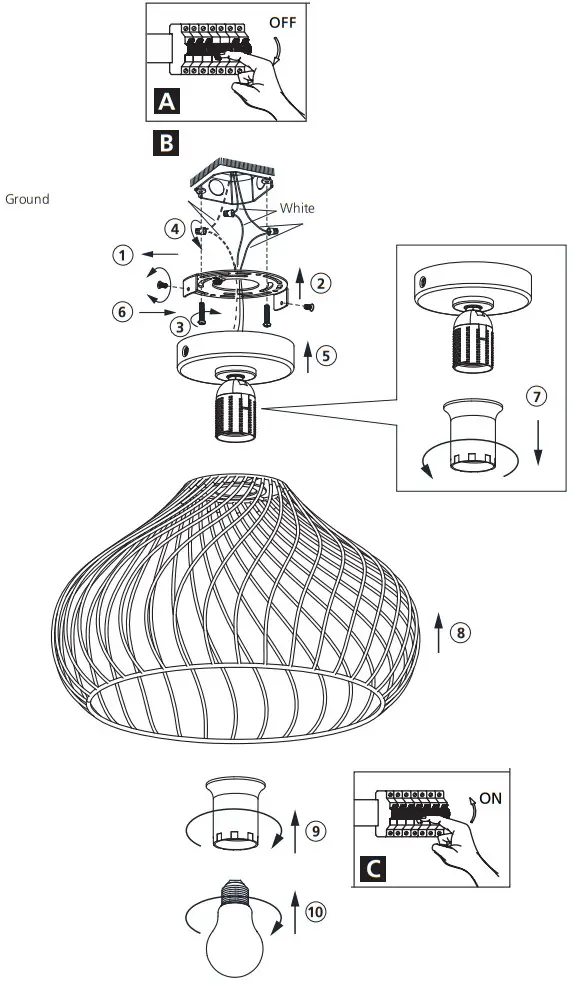 OFF
A
B
Ground
White
4
1
2
6
3
5
7
8
9
ON
C
10