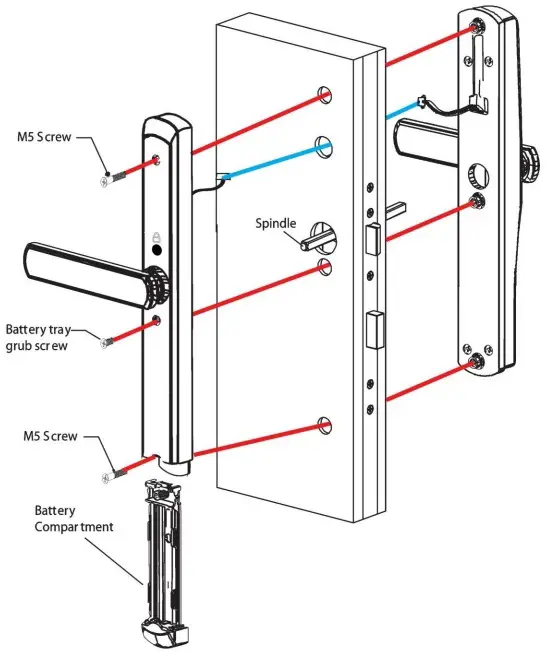 M5 Screw

Spindle

Battery tray grub screw

M5 Screw

Battery Compartment