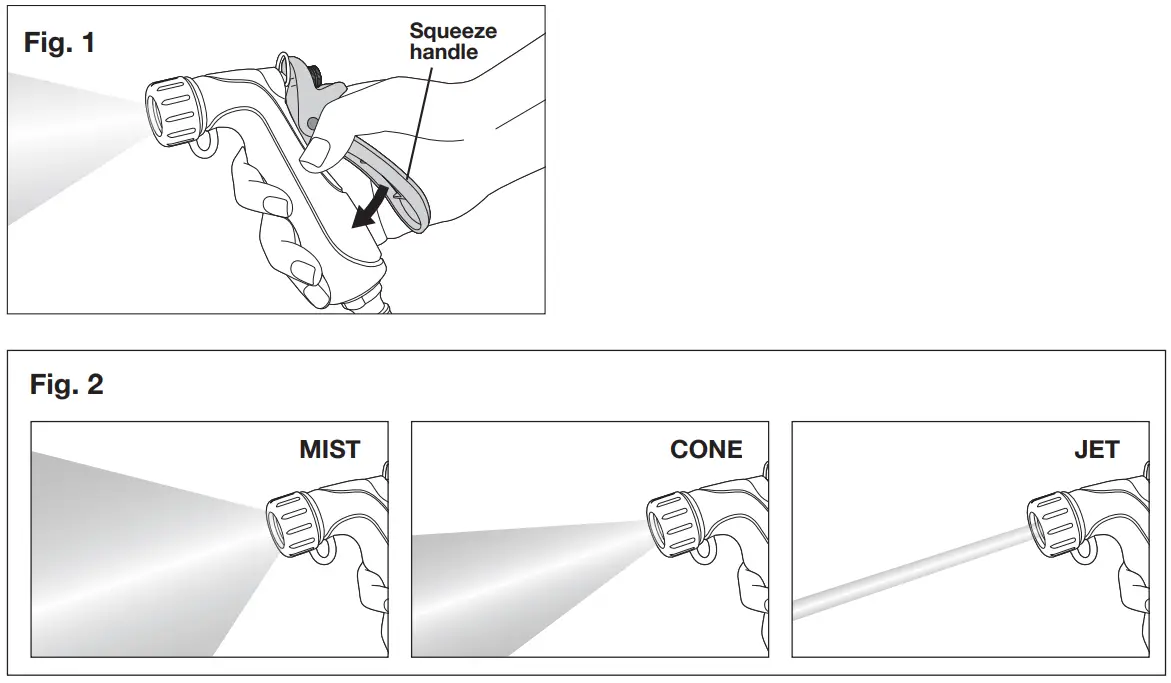 Fig. 1

Squeeze handle

Fig. 2

MIST

CONE

JET