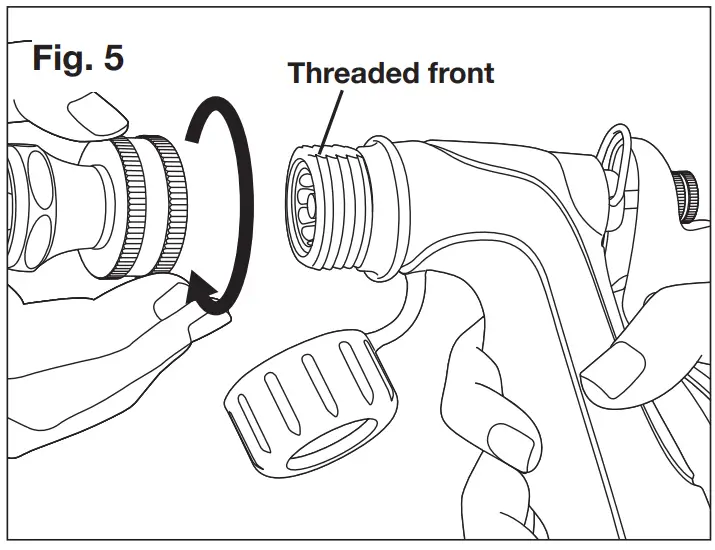 Fig. 5

Threaded front