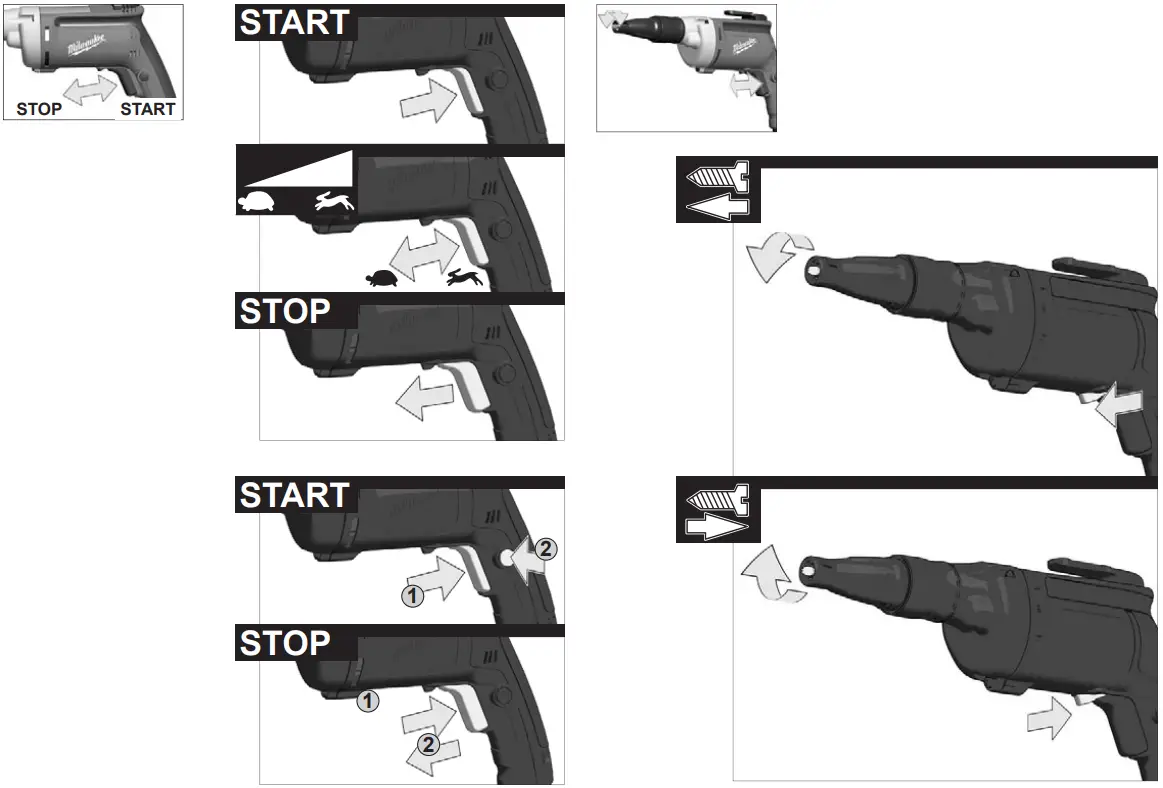 Milwaukee

STOP START

START

STOP

START

1

2

STOP

1

2

Milwaukee