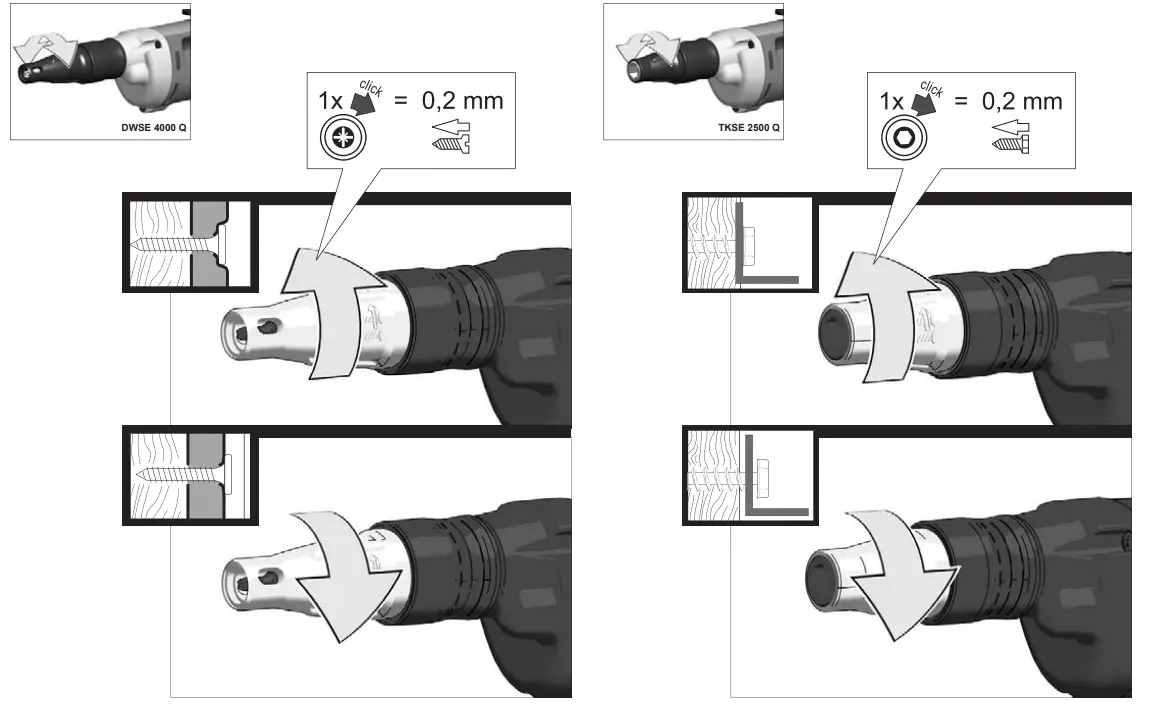 DWSE 4000 Q

1x click = 0,2 mm

TKSE 2500 Q

1x click = 0,2 mm