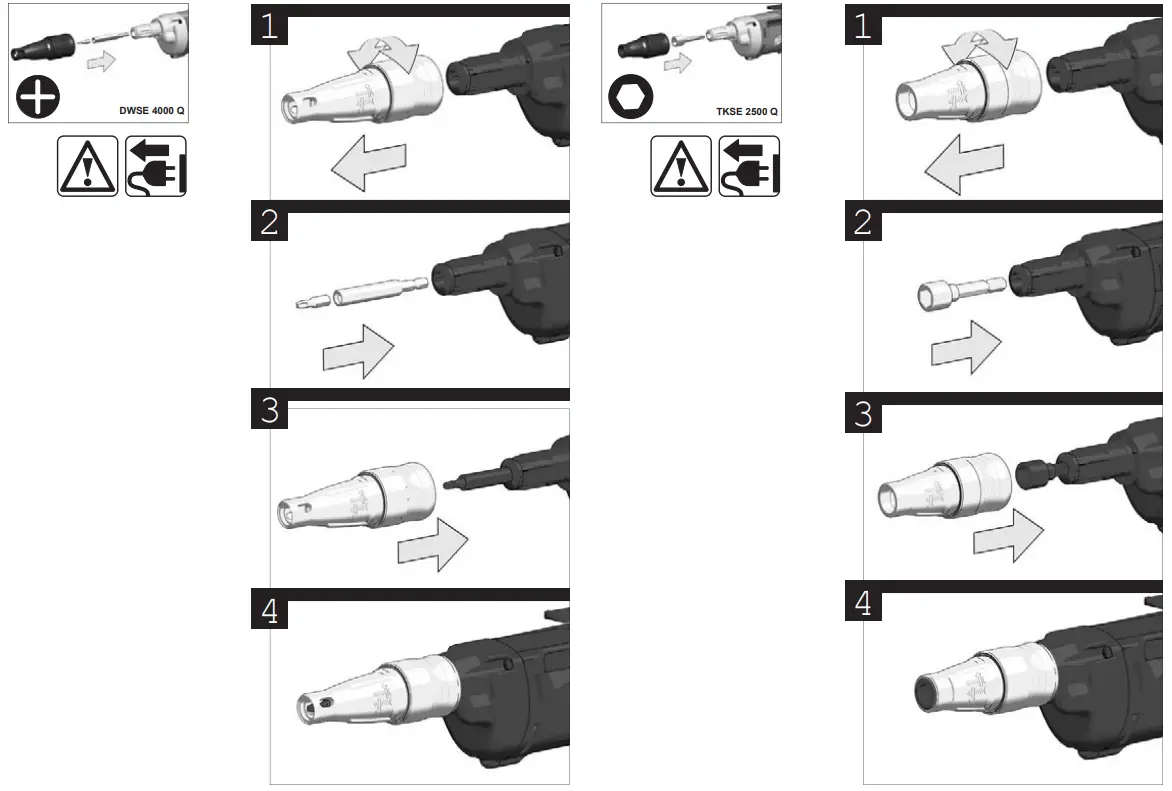 DWSE 4000 Q

1

2

3

4

TKSE 2500 Q

1

2

3

4