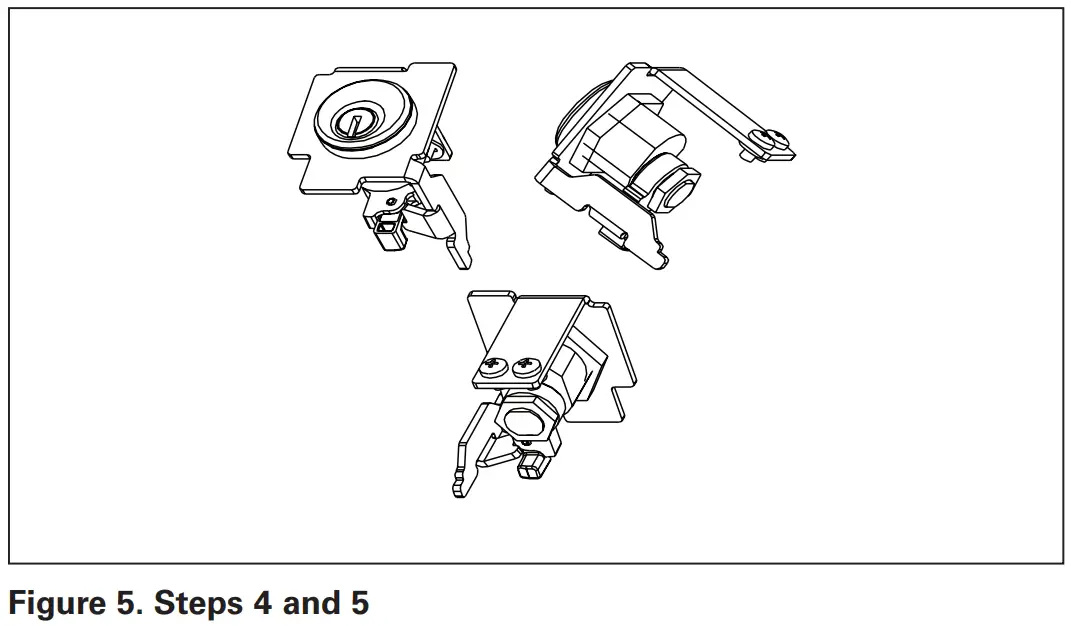 Figure 5. Steps 4 and 5