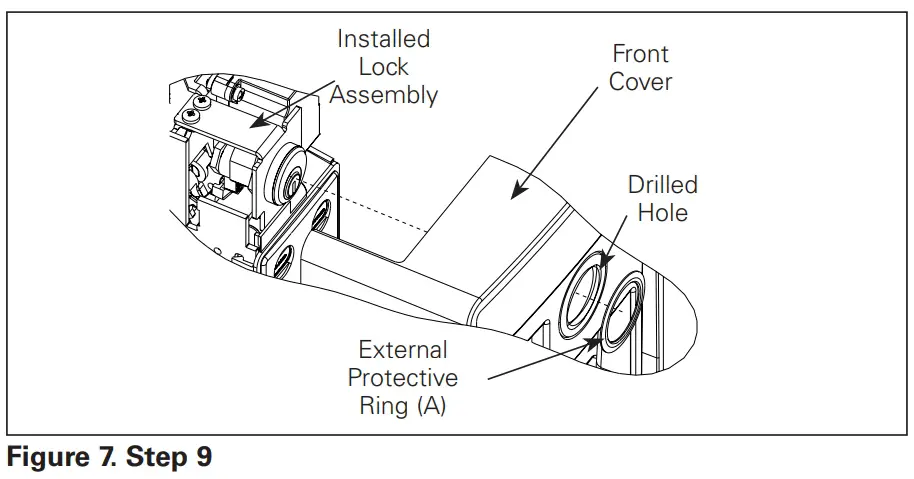 Installed Lock Assembly

Front Cover

Drilled Hole

External Protective Ring (A)

Figure 7. Step 9