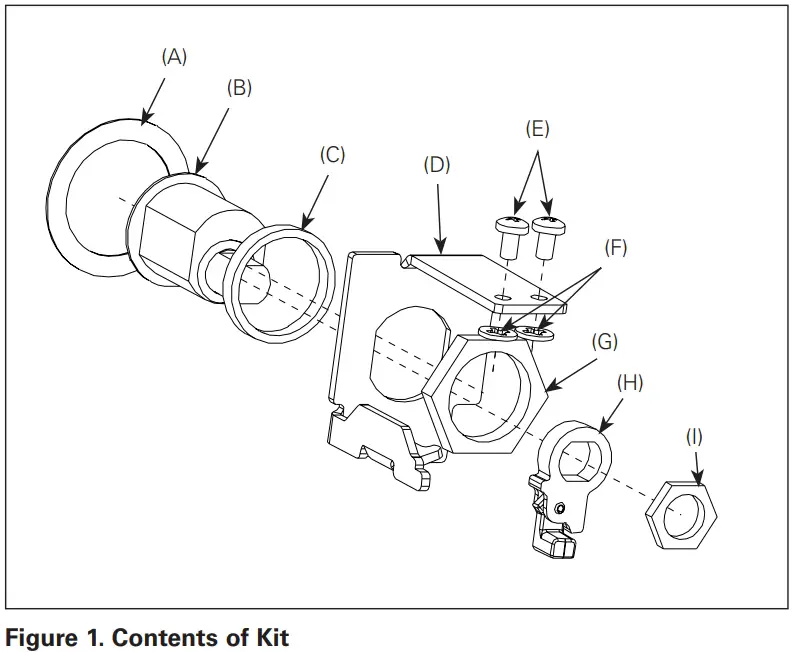 (A)
(B)
(C)
(D)
(E)
(F)
(G)
(H)
(I)

Figure 1. Contents of Kit