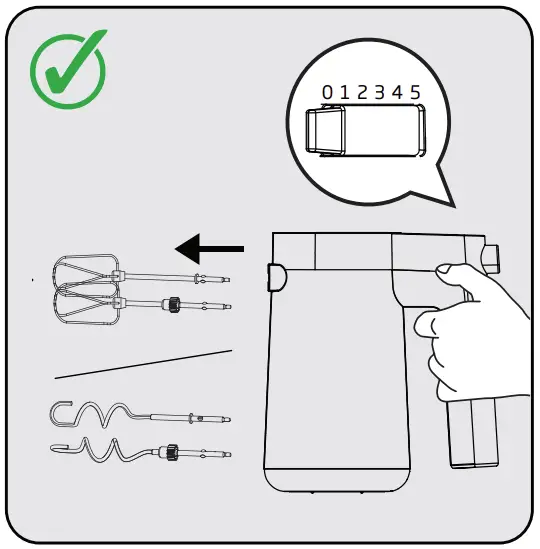 0 1 2 3 4 5