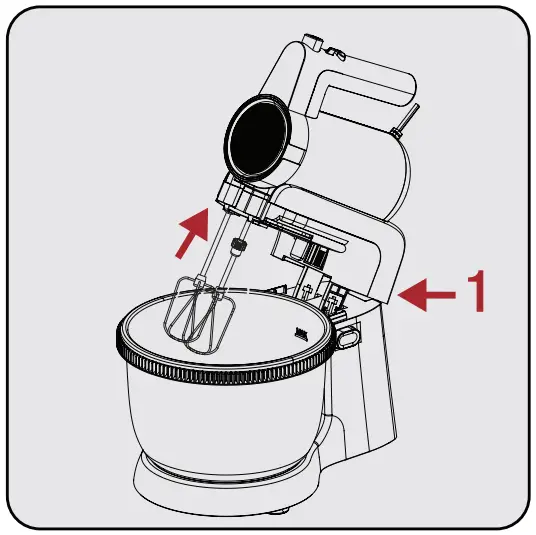 1