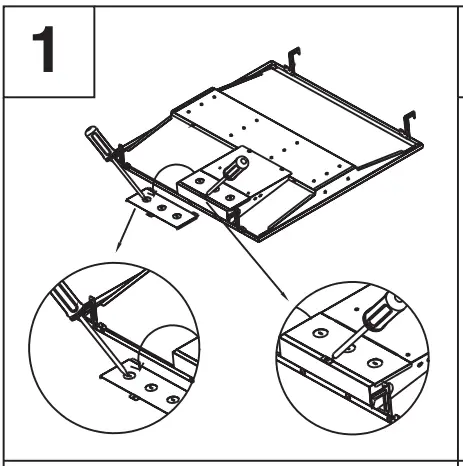 1