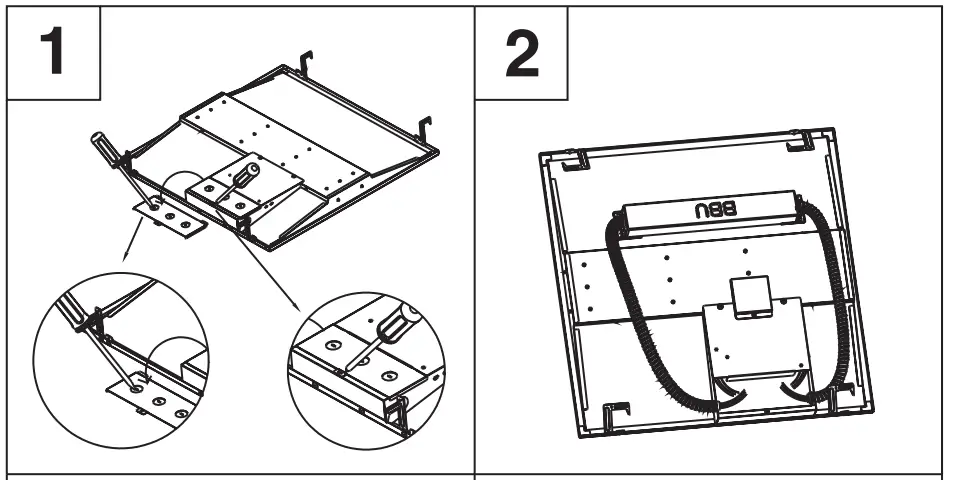 1

2

BBU