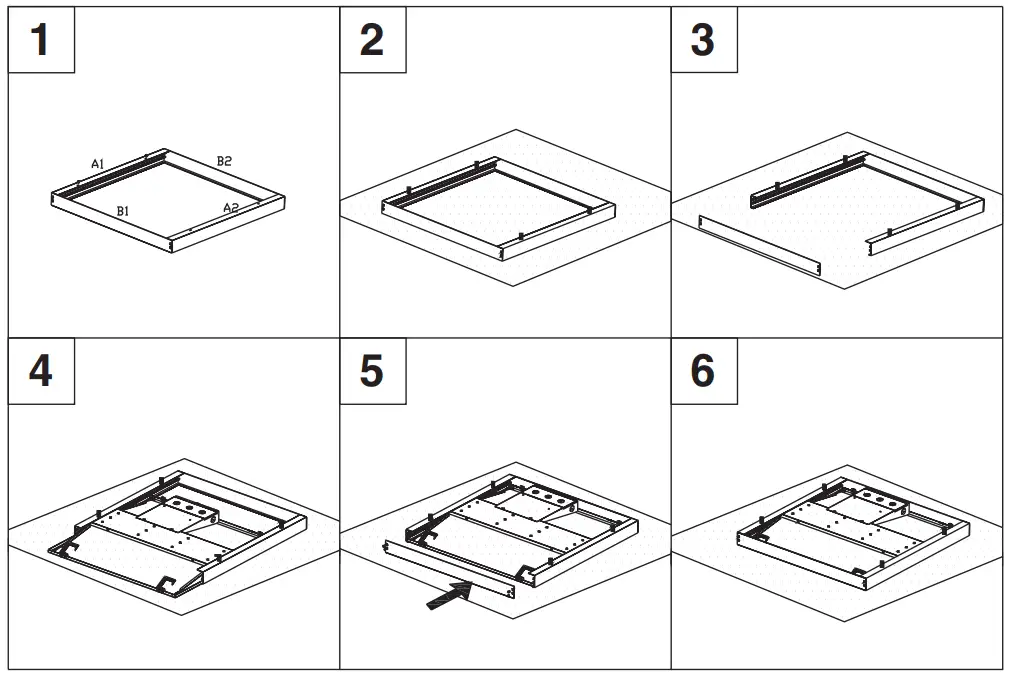 1
A1
B2
B1
A2
2
3
4
5
6