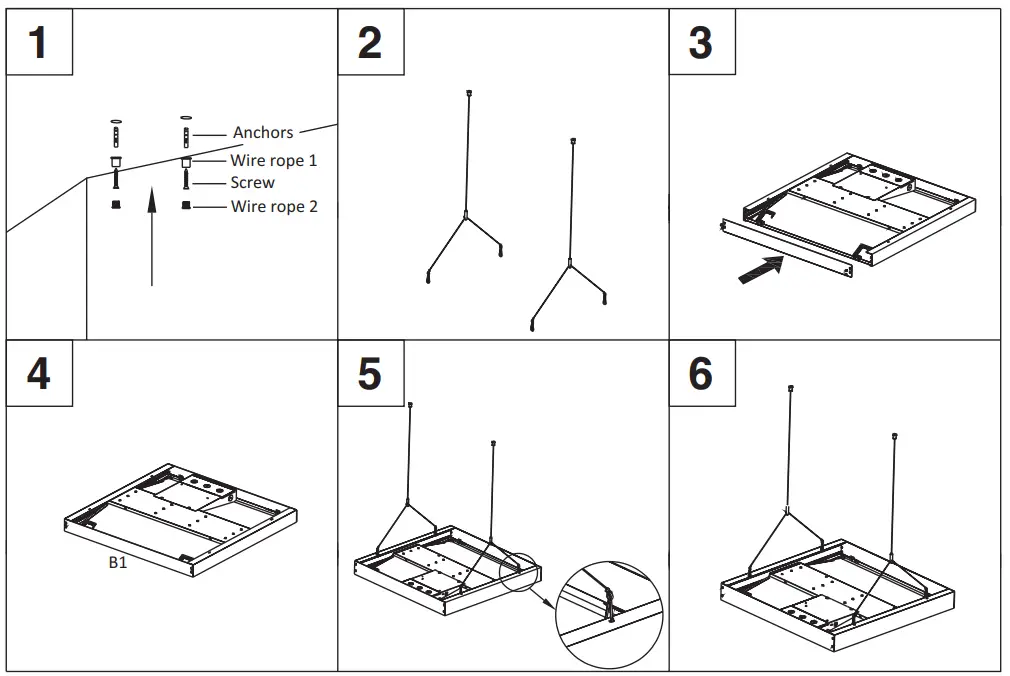 1

Anchors
Wire rope 1
Screw
Wire rope 2

2

3

4

B1

5

6