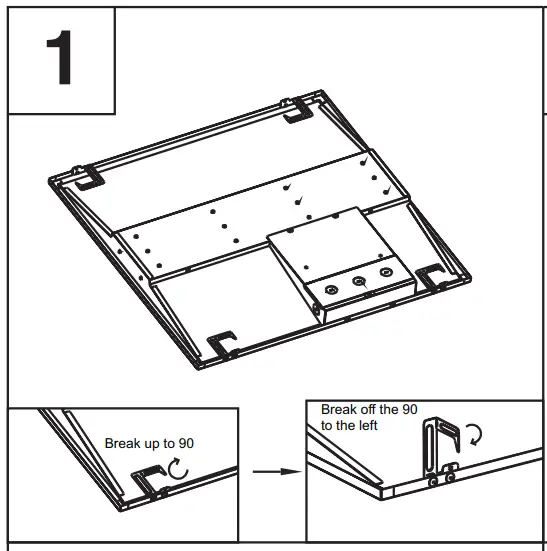 1

Break up to 90

Break off the 90
to the left