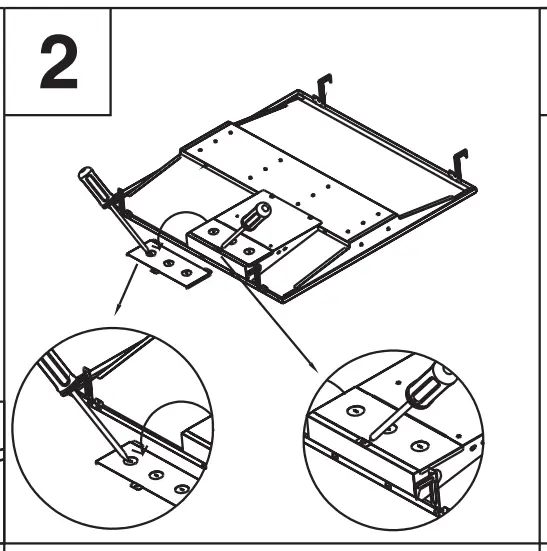 2