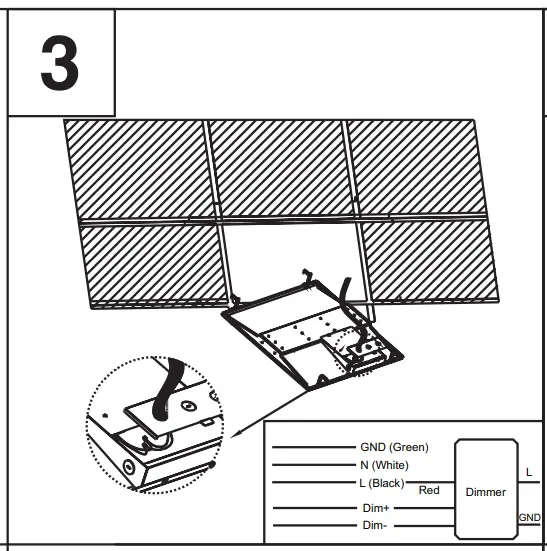 3

GND (Green)
N (White)
L (Black)
Red
Dim+
Dim-
Dimmer
L
GND