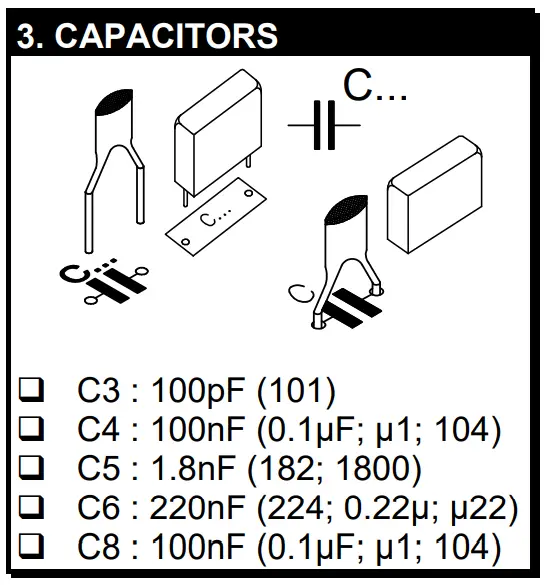 3. CAPACITORS

C...

C...

C...

C

❑ C3 : 100pF (101)
❑ C4 : 100nF (0.1µF; µ1; 104)
❑ C5 : 1.8nF (182; 1800)
❑ C6 : 220nF (224; 0.22µ; µ22)
❑ C8 : 100nF (0.1µF; µ1; 104)