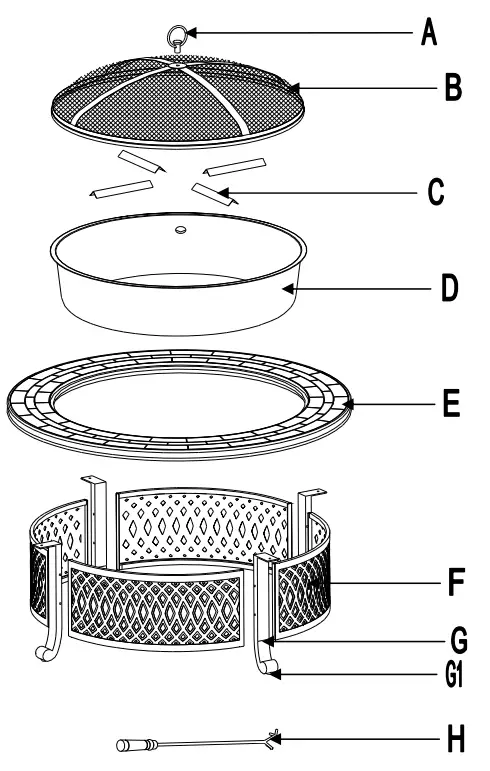 A
B
C
D
E
F
G
G1
H