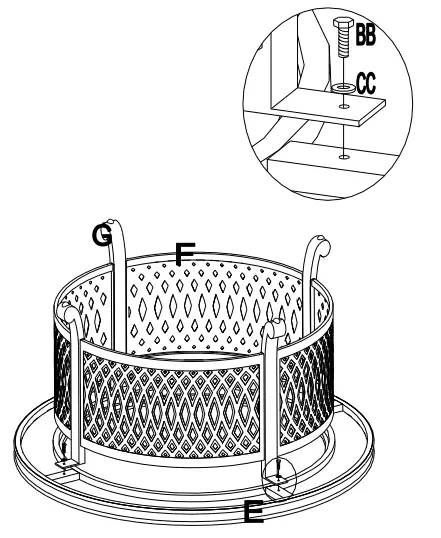 BB
CC
G
F
E