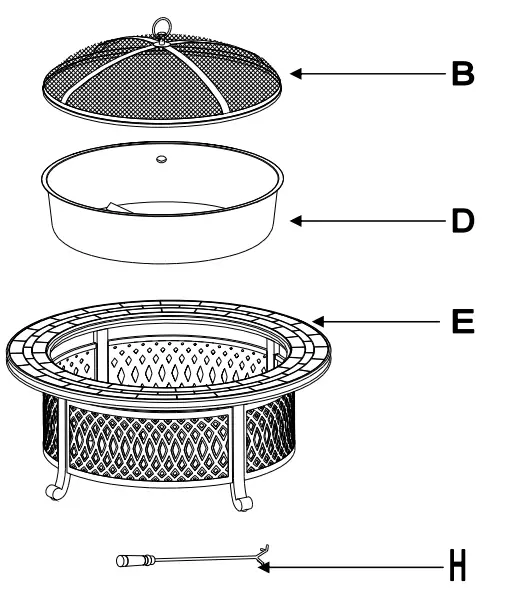 B

D

E

H