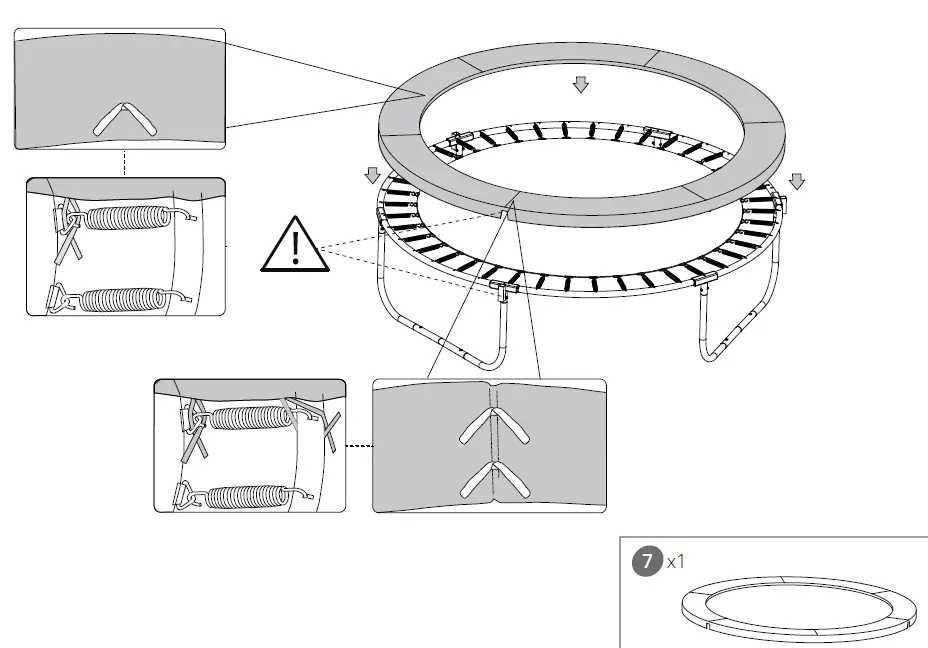 7 x1