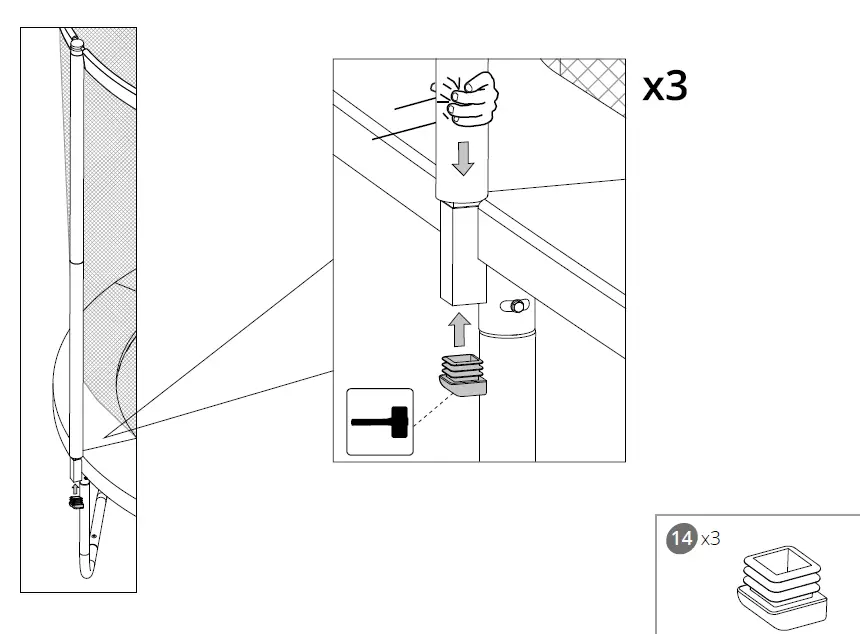 x3

14 x3