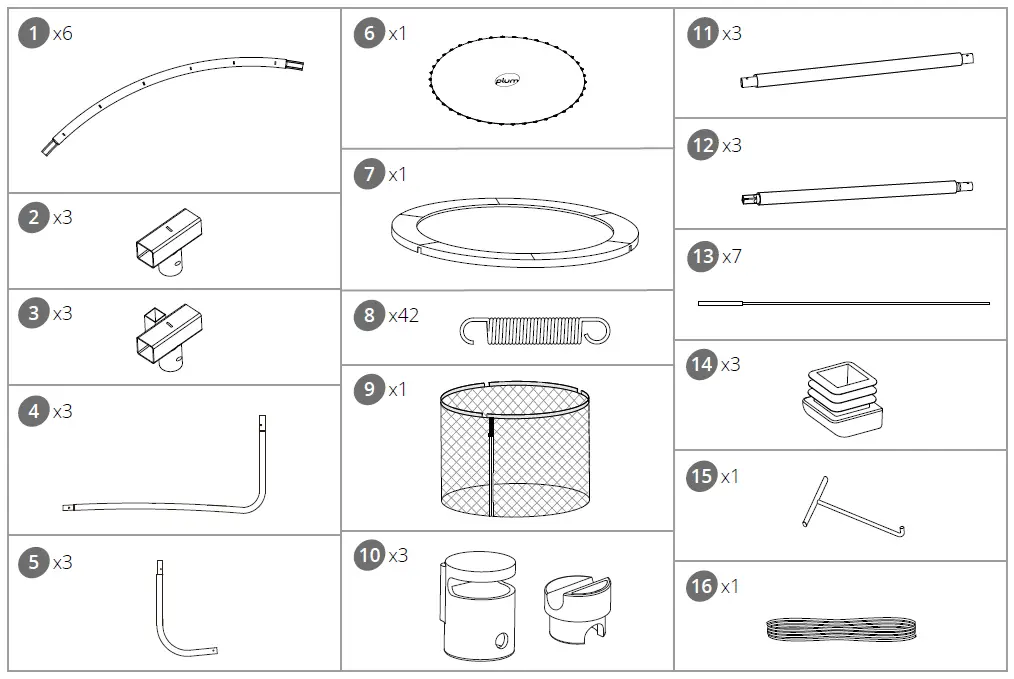 1 x6

2 x3

3 x3

4 x3

5 x3

6 x1

plum

7 x1

8 x42

9 x1

10 x3

11 x3

12 x3

13 x7

14 x3

15 x1

16 x1