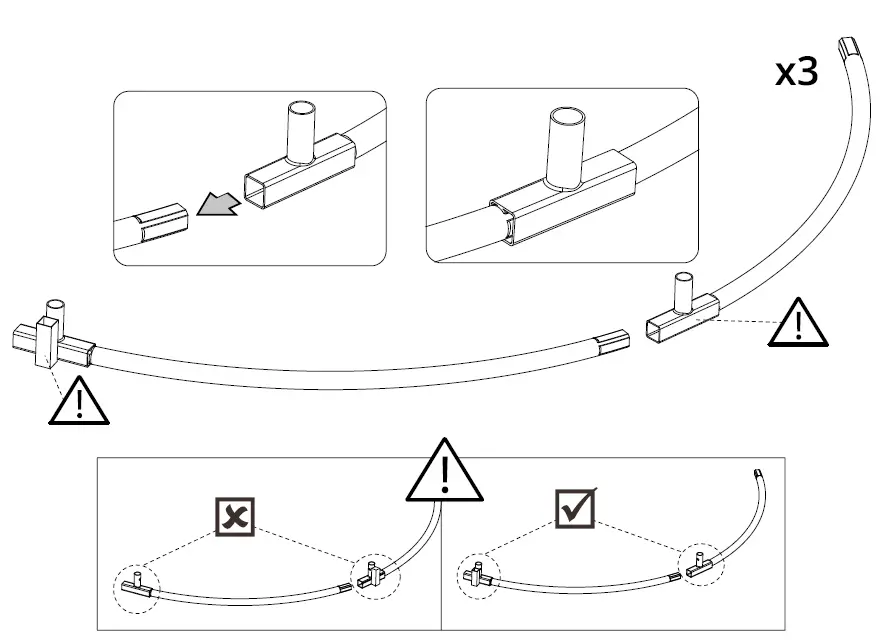 x3