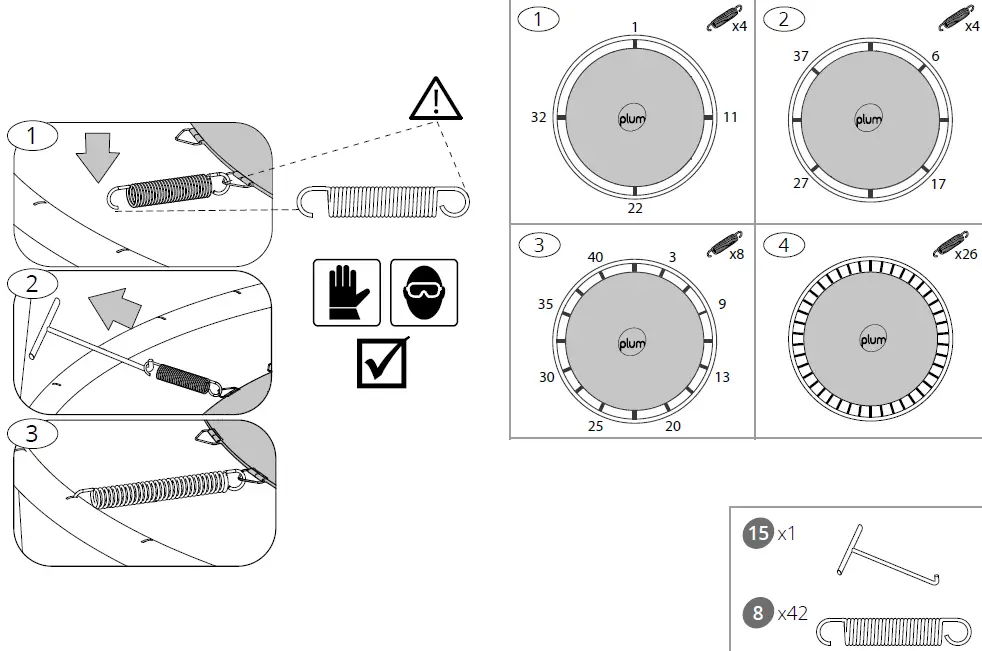 1

2

3

1
x4
1
32
plum
11
22

2
x4
37
6
plum
27
17

3
x8
40
3
35
9
plum
30
13
25
20

4
x26
plum

15 x1

8 x42