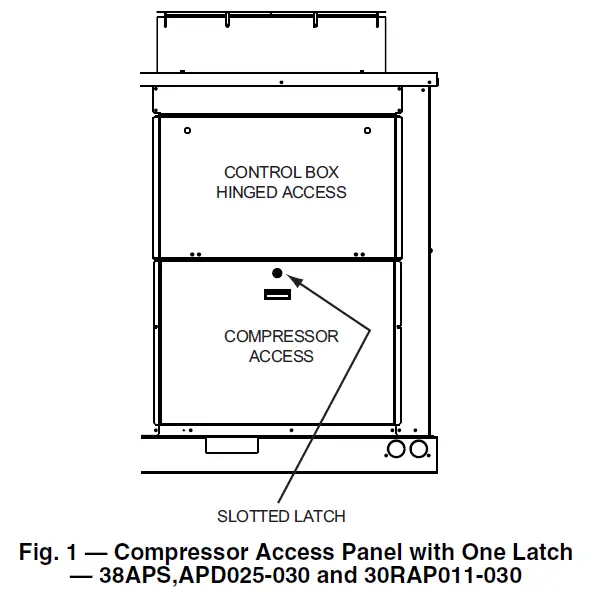 CONTROL BOX
HINGED ACCESS

COMPRESSOR
ACCESS

SLOTTED LATCH

Fig. 1 — Compressor Access Panel with One Latch — 38APS,APD025-030 and 30RAP011-030