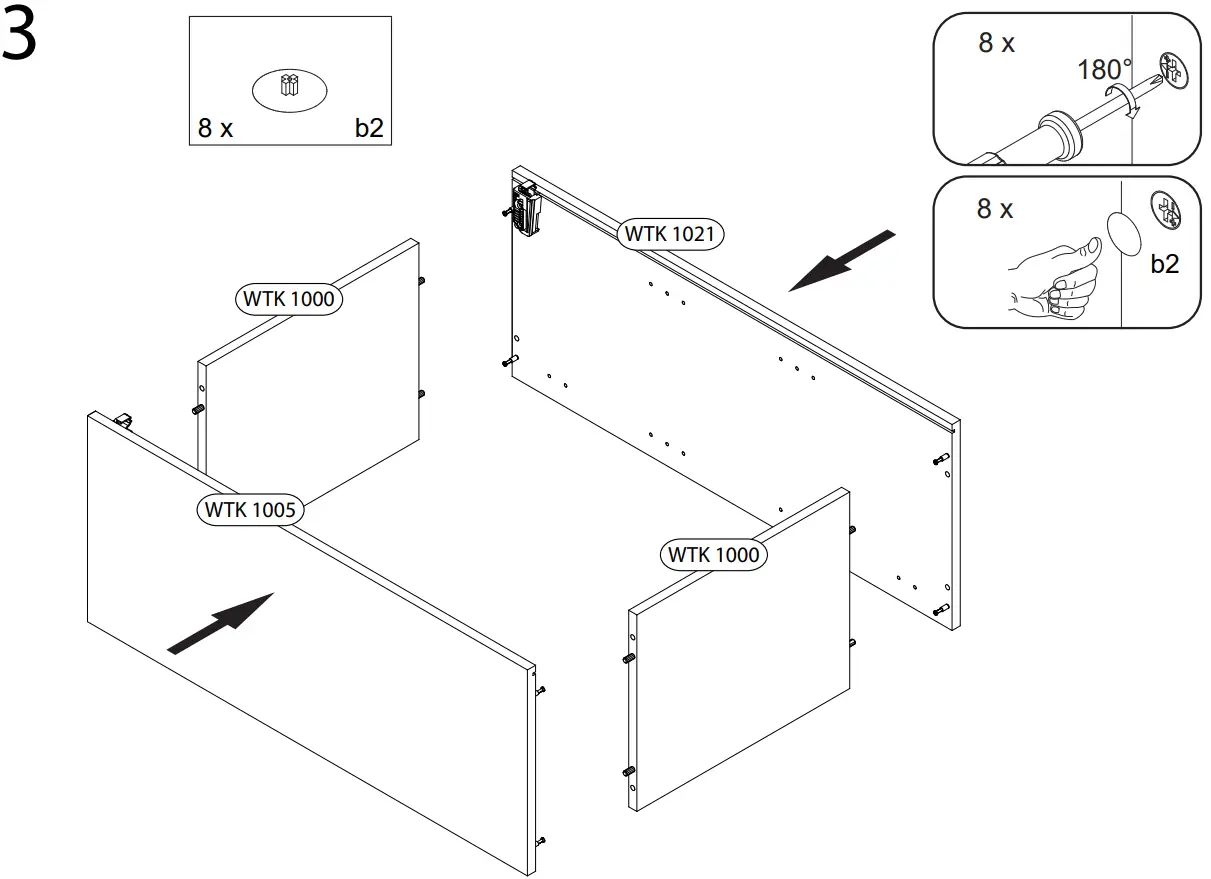 3

8 x
b2

8 x
180°

8 x
b2

WTK 1021

WTK 1000

WTK 1005

WTK 1000