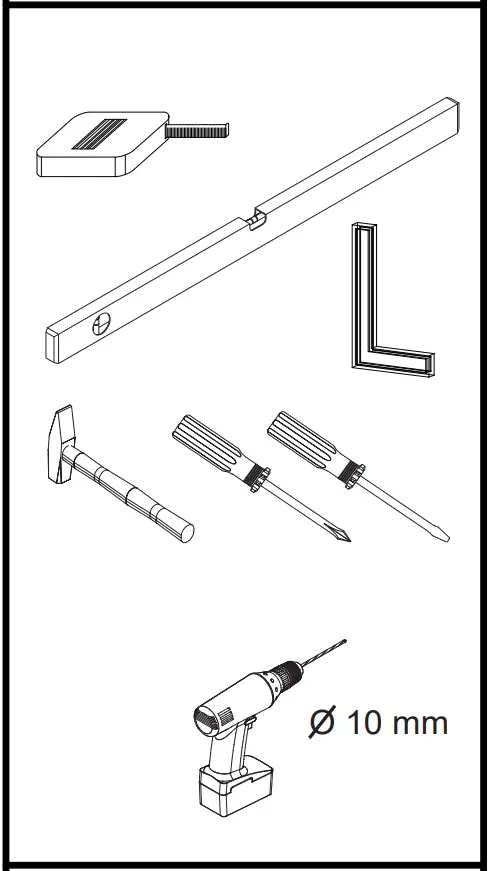 Ø 10 mm