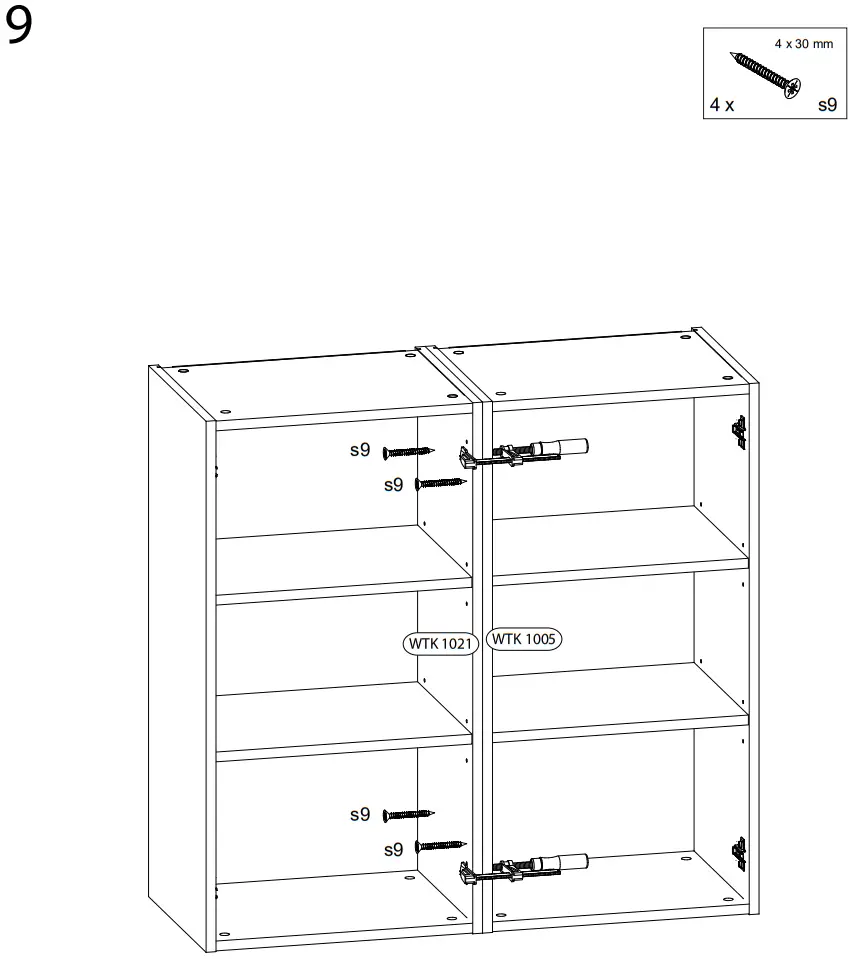 9

4 x 30 mm
4 x
s9

s9
s9
WTK 1021
WTK 1005
s9
s9