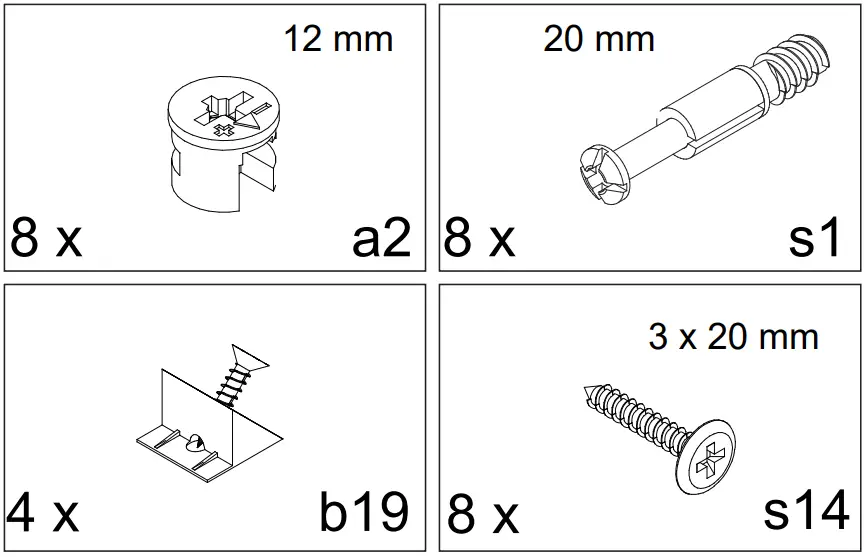 12 mm

8 x

a2

20 mm

8 x

s1

4 x

b19

3 x 20 mm

8 x

s14