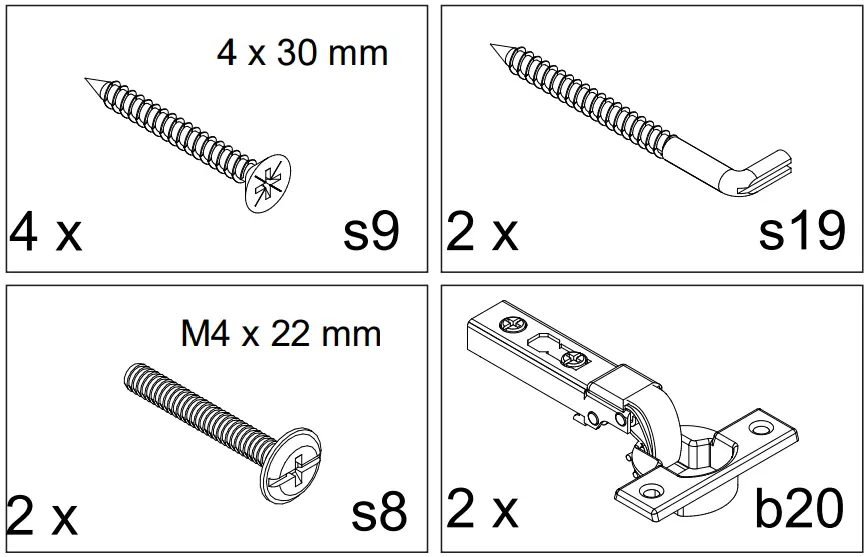 4 x 30 mm

4 x

s9

2 x

s19

M4 x 22 mm

2 x

s8

2 x

b20