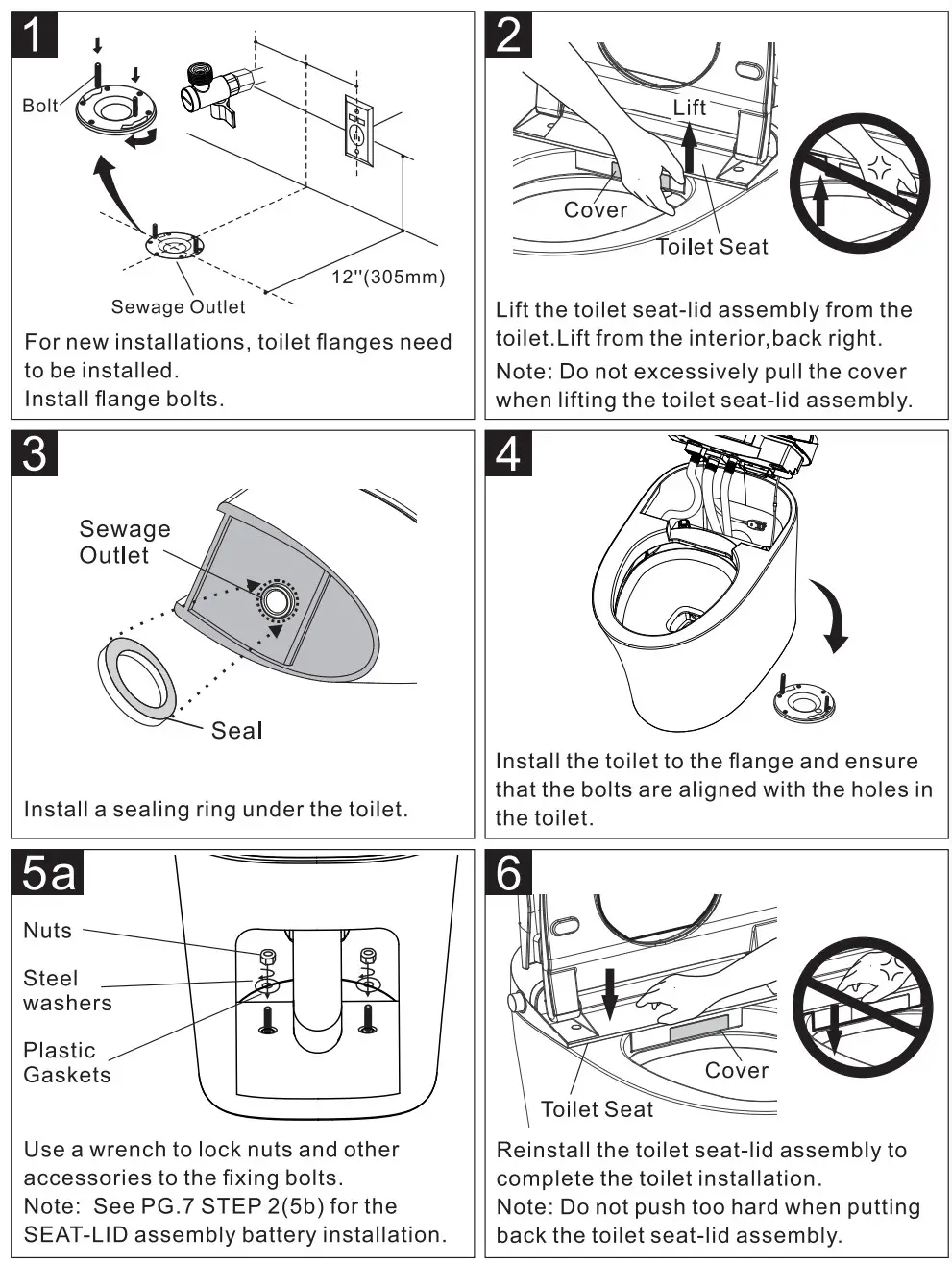 1

Bolt

12''(305mm)

Sewage Outlet

For new installations, toilet flanges need to be installed.
Install flange bolts.

2

Lift

Cover

Toilet Seat

Lift the toilet seat-lid assembly from the toilet.Lift from the interior,back right.
Note: Do not excessively pull the cover when lifting the toilet seat-lid assembly.

3

Sewage Outlet

Seal

Install a sealing ring under the toilet.

4

Install the toilet to the flange and ensure that the bolts are aligned with the holes in the toilet.

5a

Nuts

Steel washers

Plastic Gaskets

Use a wrench to lock nuts and other accessories to the fixing bolts.
Note: See PG.7 STEP 2(5b) for the SEAT-LID assembly battery installation.

6

Cover

Toilet Seat

Reinstall the toilet seat-lid assembly to complete the toilet installation.
Note: Do not push too hard when putting back the toilet seat-lid assembly.