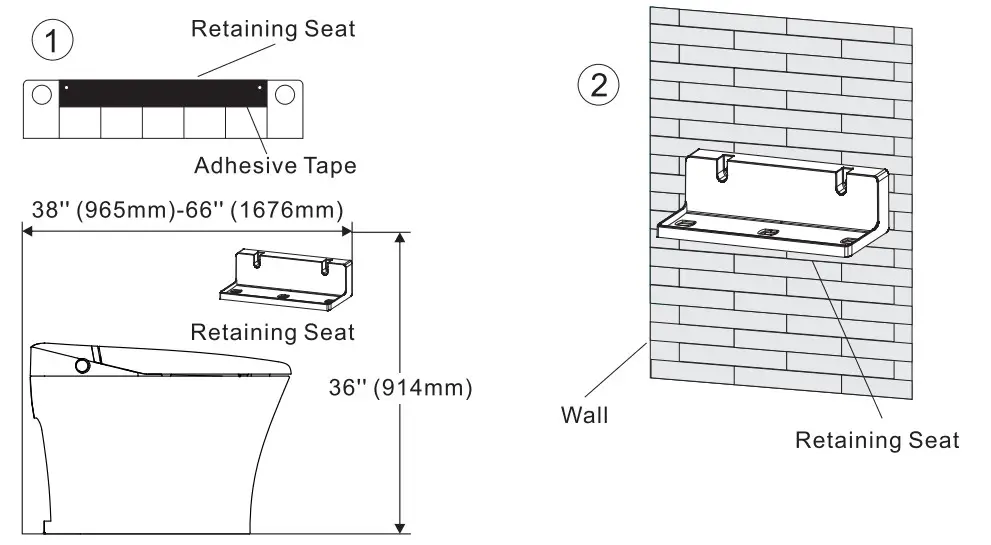 1
Retaining Seat
Adhesive Tape
38'' (965mm)-66'' (1676mm)
Retaining Seat
36'' (914mm)
2
Wall
Retaining Seat