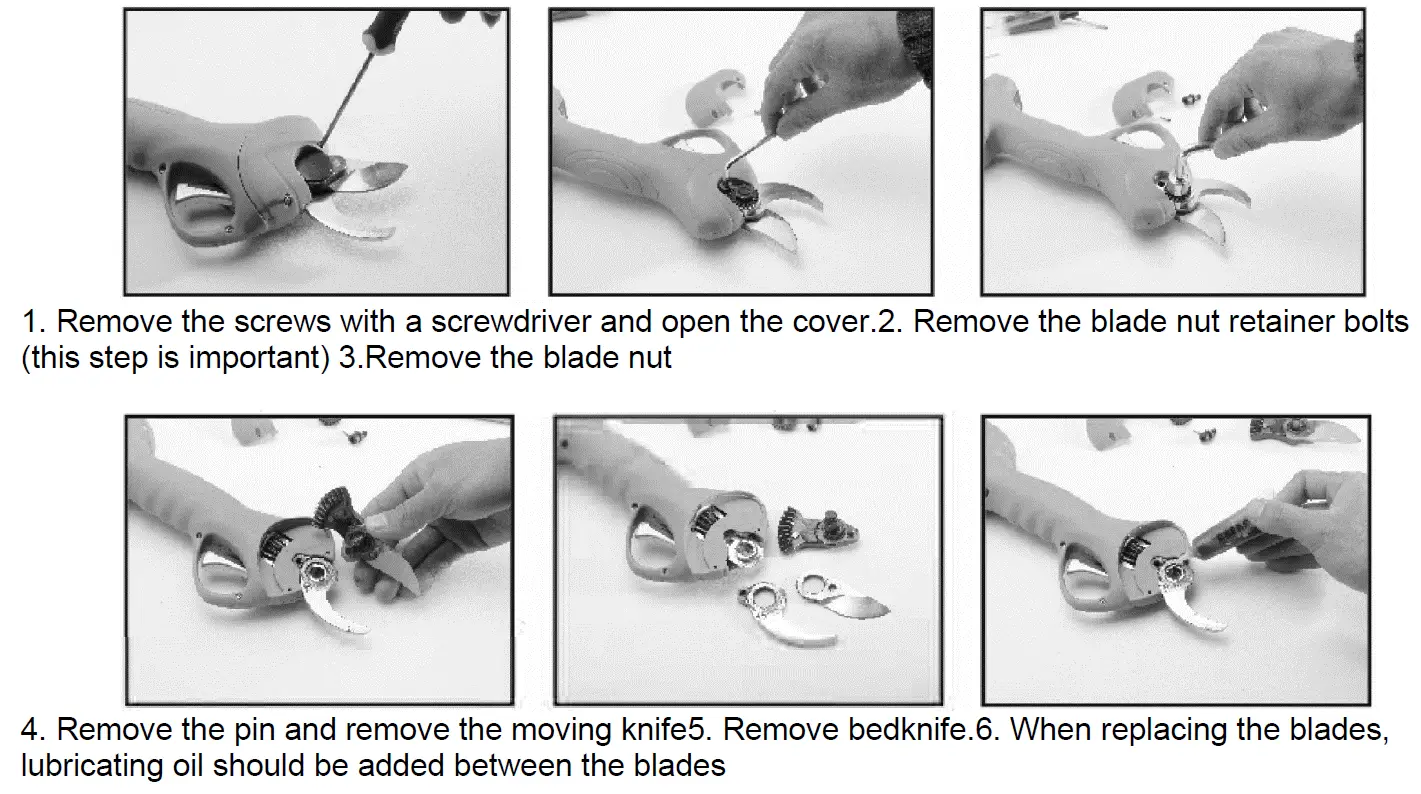 1. Remove the screws with a screwdriver and open the cover.2. Remove the blade nut retainer bolts (this step is important) 3.Remove the blade nut

4. Remove the pin and remove the moving knife5. Remove bedknife.6. When replacing the blades, lubricating oil should be added between the blades