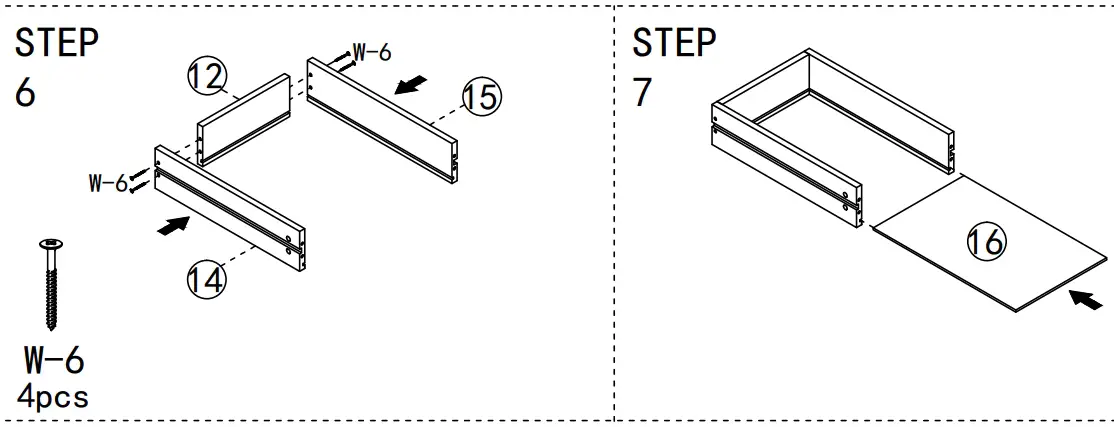 STEP 6

12

W-6

15

W-6

14

W-6
4pcs

STEP 7

16