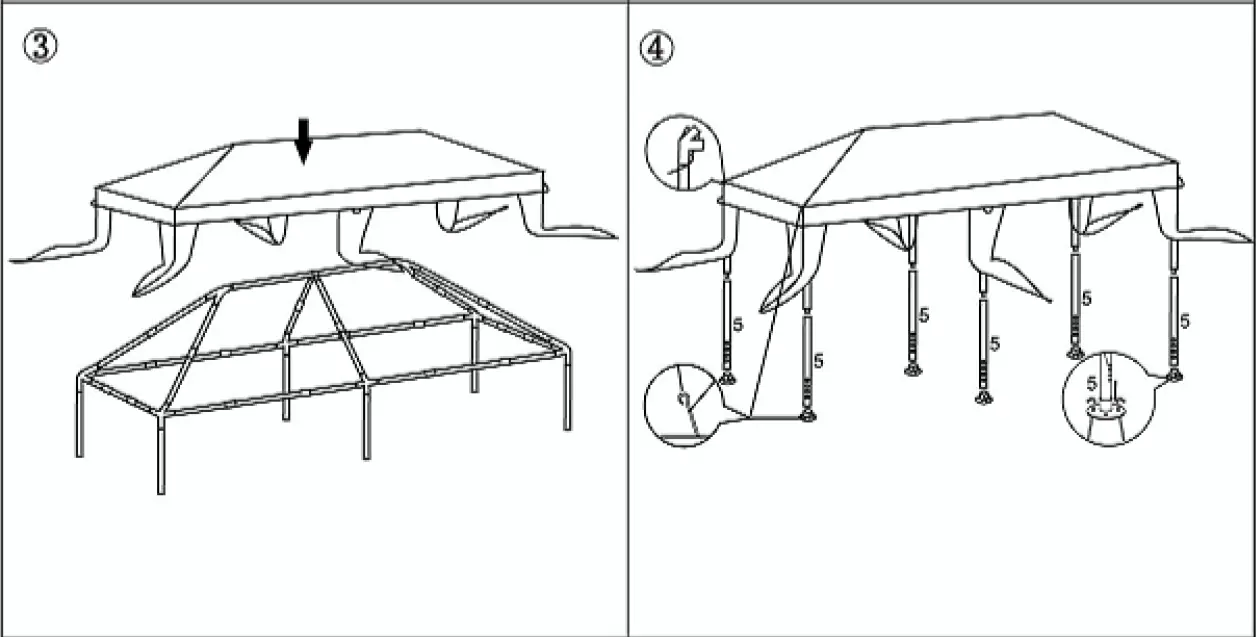 ③

④

5

5

5

5

5

5

5