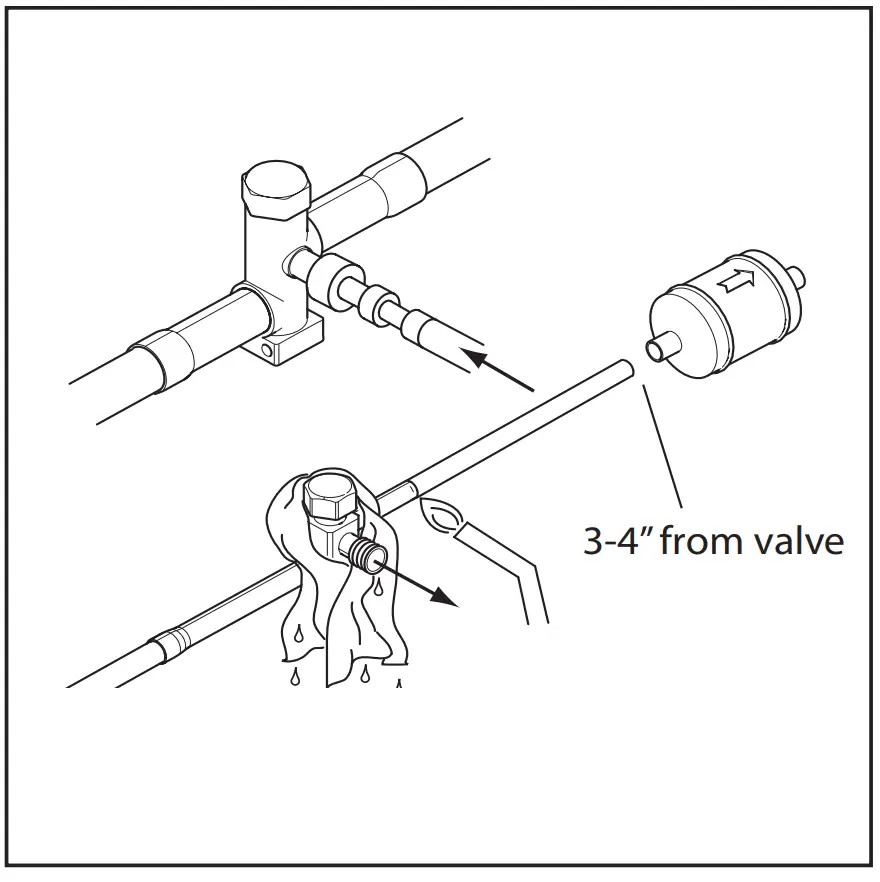 3-4" from valve