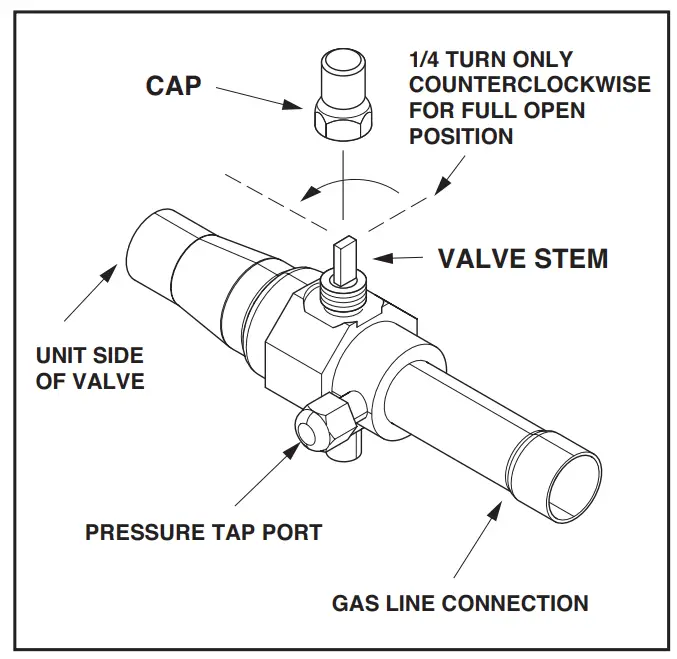 CAP

1/4 TURN ONLY COUNTERCLOCKWISE FOR FULL OPEN POSITION

VALVE STEM

UNIT SIDE OF VALVE

PRESSURE TAP PORT

GAS LINE CONNECTION