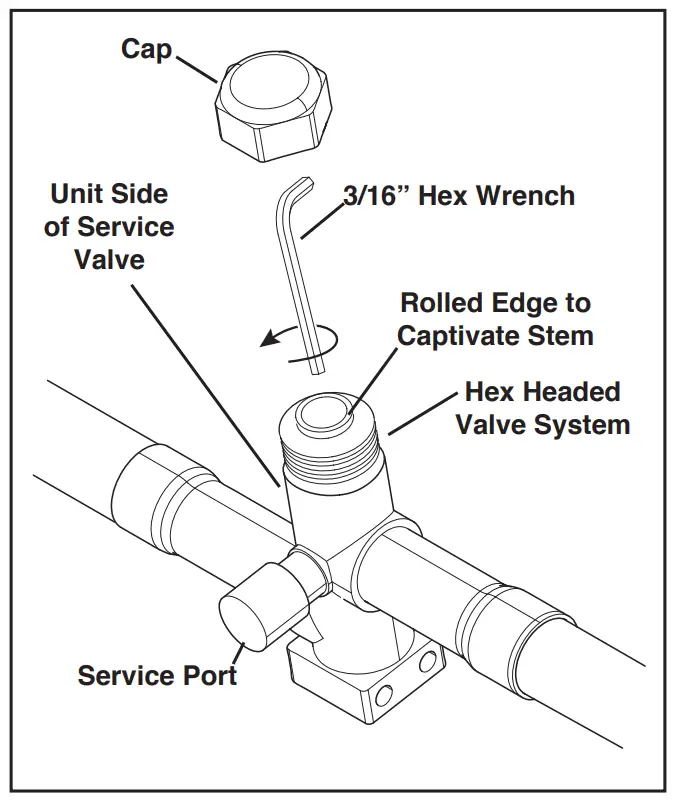 Cap

Unit Side of Service Valve

3/16” Hex Wrench

Rolled Edge to Captivate Stem

Hex Headed Valve System

Service Port