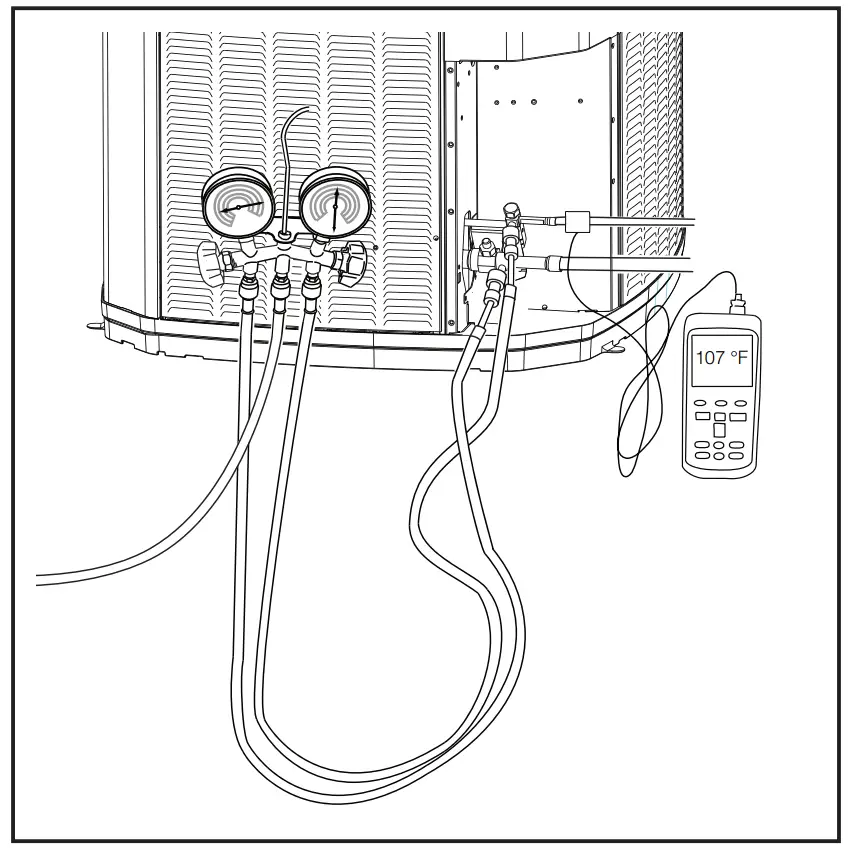 107 °F