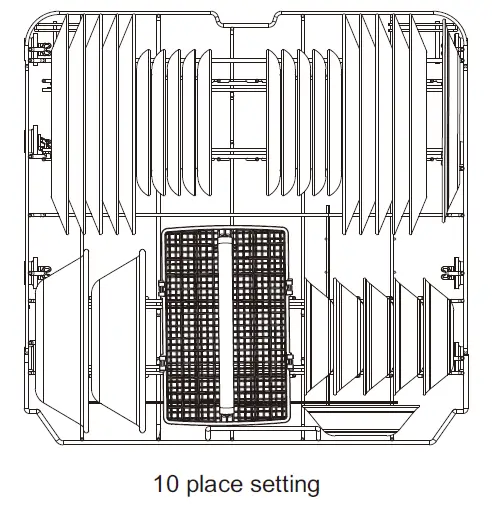 10 place setting